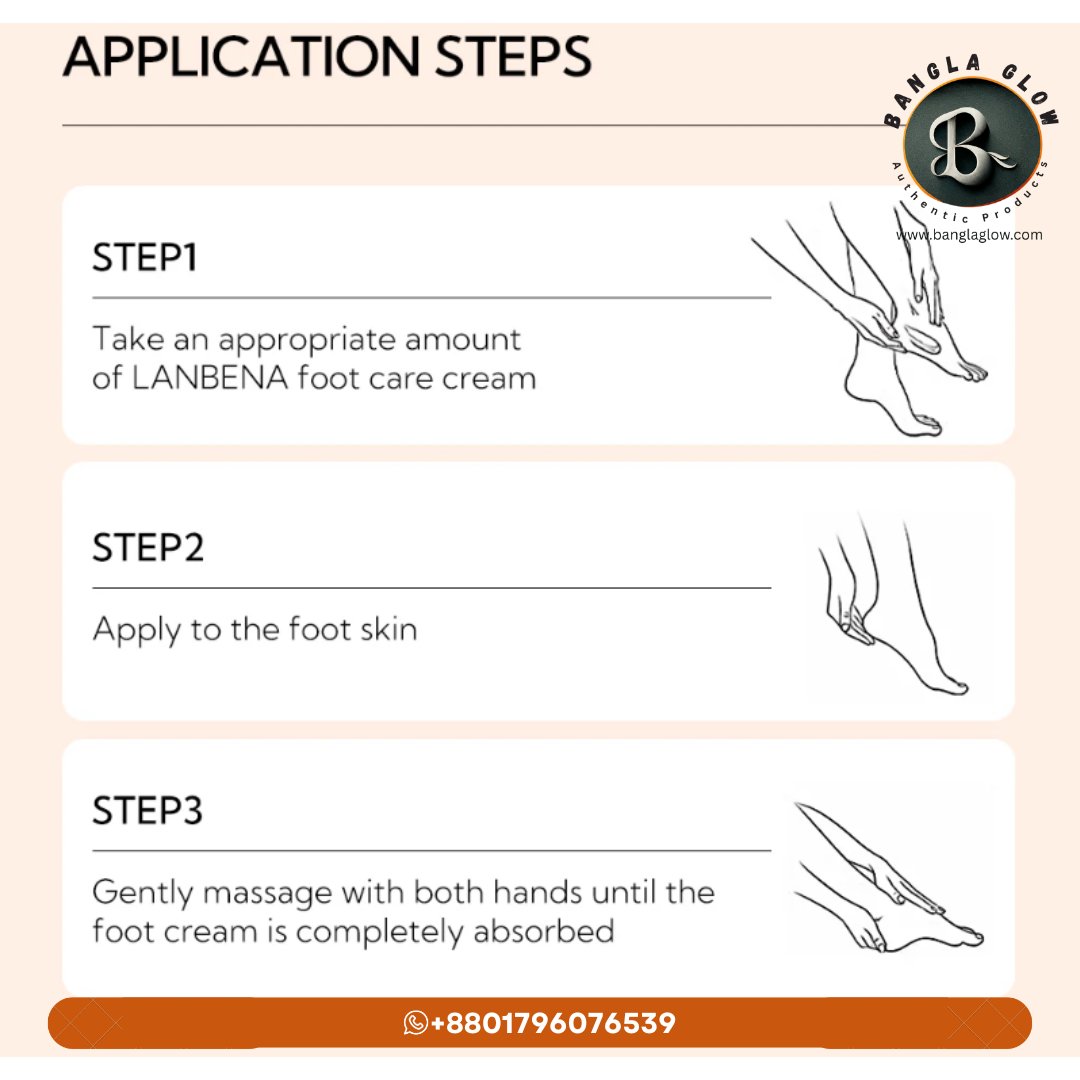 APPLICATION STEPS

BANGLA GLOW
B
Authentic Products
www.banglaglow.com

STEP1

Take an appropriate amount of LANBENA foot care cream

STEP2

Apply to the foot skin

STEP3

Gently massage with both hands until the foot cream is completely absorbed

+8801796076539